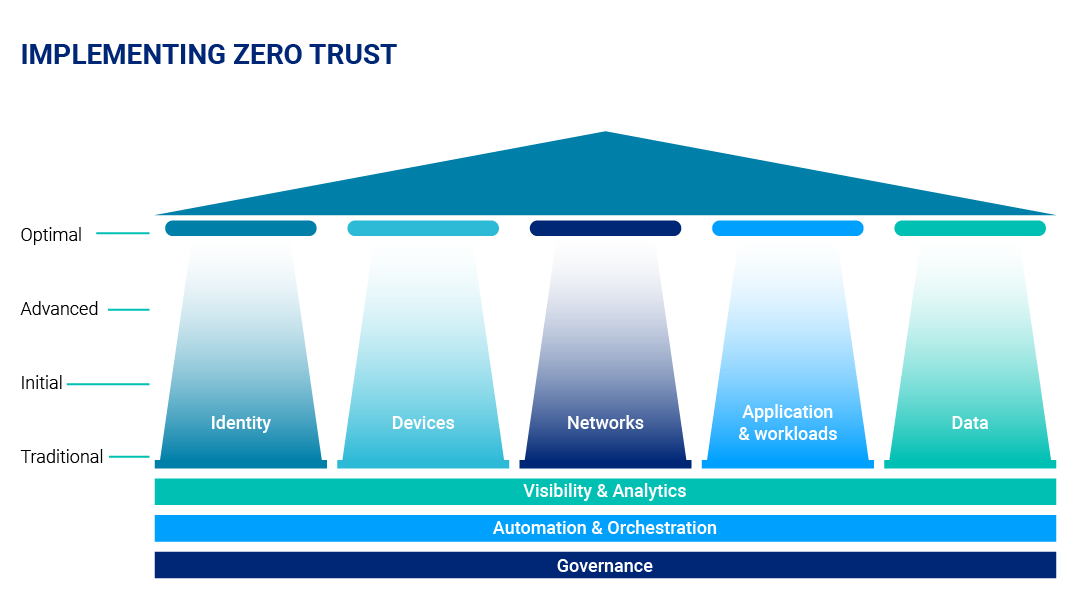 IMPLEMENTING ZERO TRUST

Optimal

Advanced

Initial

Traditional

Identity

Devices

Networks

Application & workloads

Data

Visibility & Analytics

Automation & Orchestration

Governance