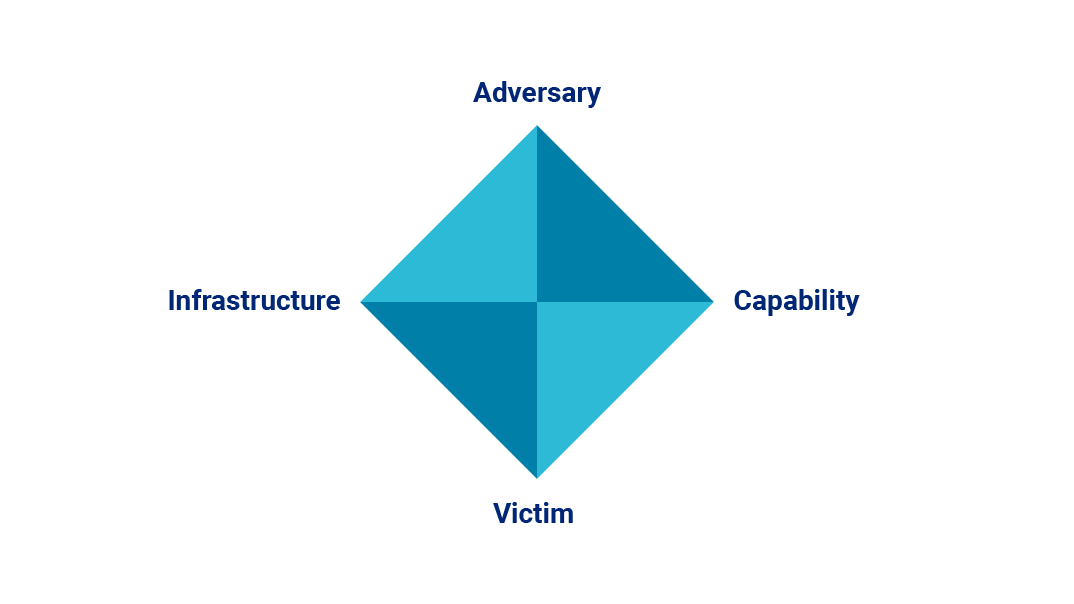 Adversary

Infrastructure

Capability

Victim