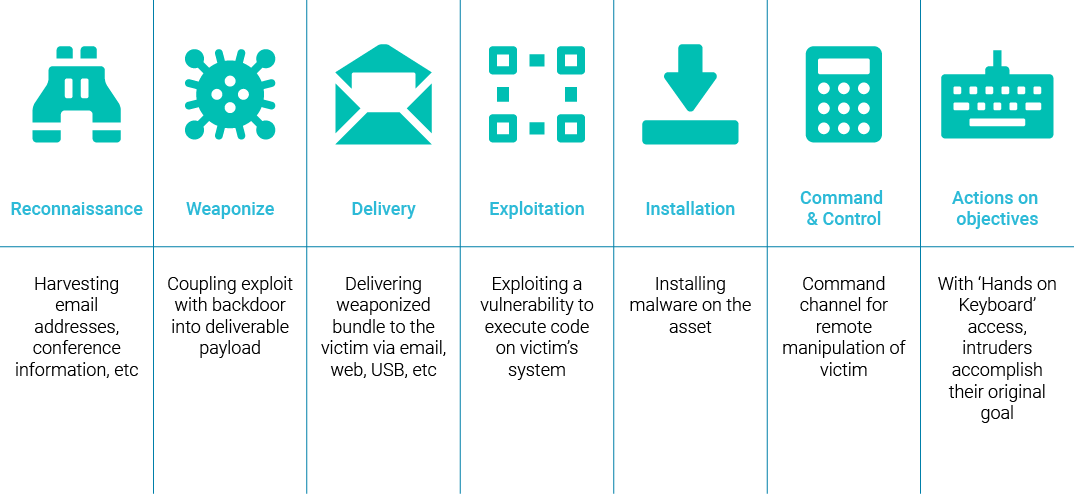 | Reconnaissance | Weaponize | Delivery | Exploitation | Installation | Command & Control | Actions on objectives |
|---|---|---|---|---|---|---|
| Harvesting email addresses, conference information, etc | Coupling exploit with backdoor into deliverable payload | Delivering weaponized bundle to the victim via email, web, USB, etc | Exploiting a vulnerability to execute code on victim's system | Installing malware on the asset | Command channel for remote manipulation of victim | With 'Hands on Keyboard' access, intruders accomplish their original goal |